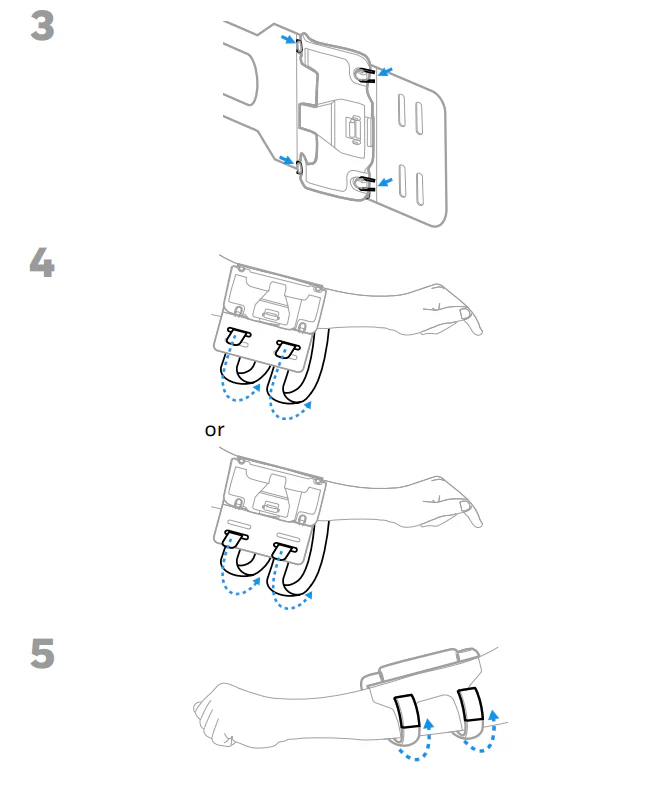 3

4

or

5